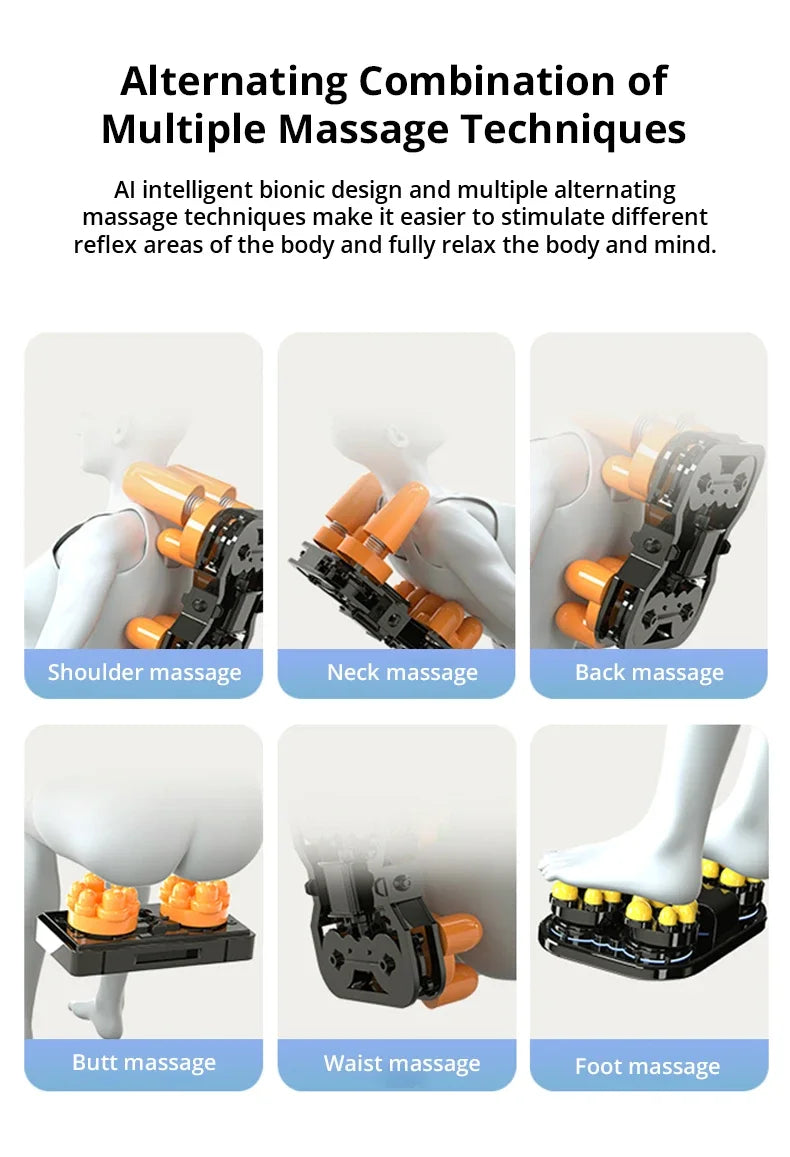 Alternating Combination of Multiple Massage Techniques

AI intelligent bionic design and multiple alternating massage techniques make it easier to stimulate different reflex areas of the body and fully relax the body and mind.

Shoulder massage

Neck massage

Back massage

Butt massage

Waist massage

Foot massage