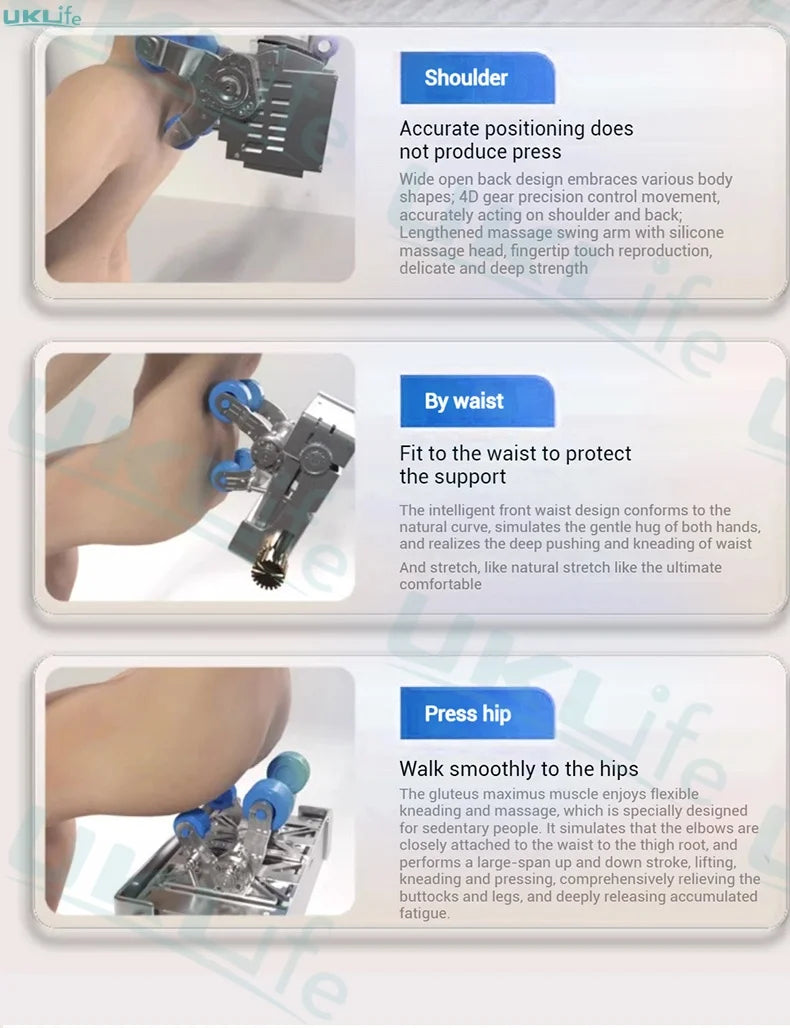 UKLife

Shoulder

Accurate positioning does not produce press

Wide open back design embraces various body shapes; 4D gear precision control movement, accurately acting on shoulder and back; Lengthened massage swing arm with silicone massage head, fingertip touch reproduction, delicate and deep strength

By waist

Fit to the waist to protect the support

The intelligent front waist design conforms to the natural curve, simulates the gentle hug of both hands, and realizes the deep pushing and kneading of waist

And stretch, like natural stretch like the ultimate comfortable

Press hip

Walk smoothly to the hips

The gluteus maximus muscle enjoys flexible kneading and massage, which is specially designed for sedentary people. It simulates that the elbows are closely attached to the waist to the thigh root, and performs a large-span up and down stroke, lifting, kneading and pressing, comprehensively relieving the buttocks and legs, and deeply releasing accumulated fatigue.